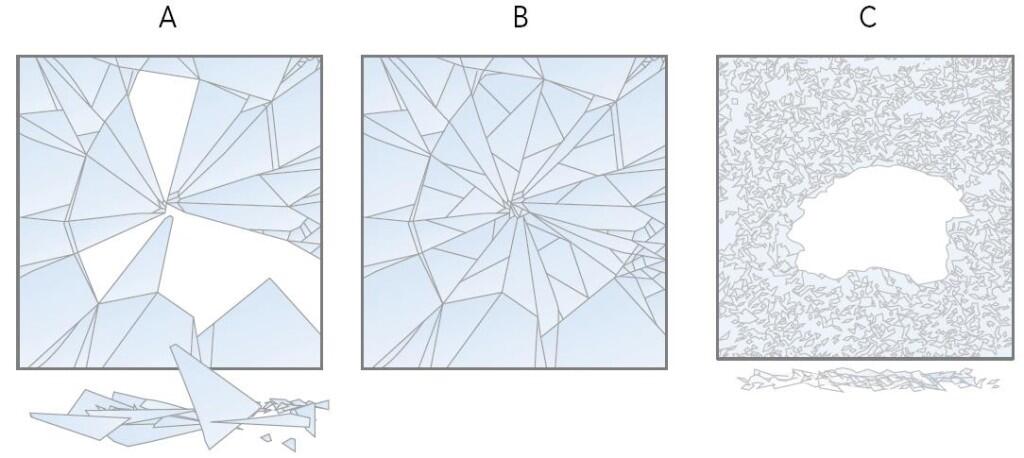 A

B

C